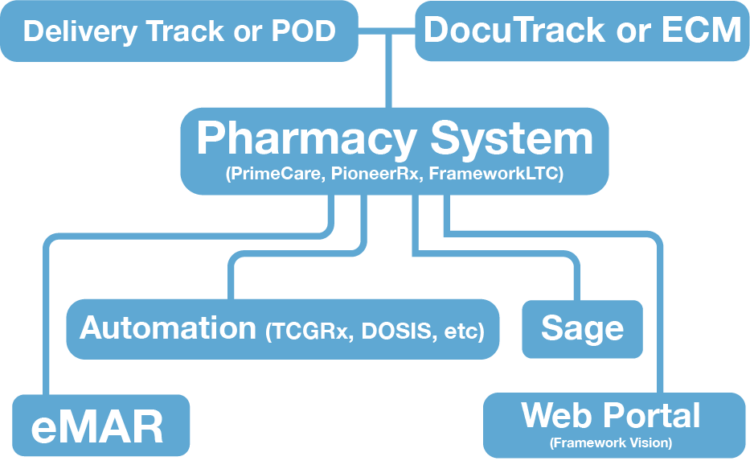 Delivery Track or POD

DocuTrack or ECM

Pharmacy System
(PrimeCare, PioneerRx, FrameworkLTC)

Automation (TCGRx, DOSIS, etc)

Sage

eMAR

Web Portal
(Framework Vision)