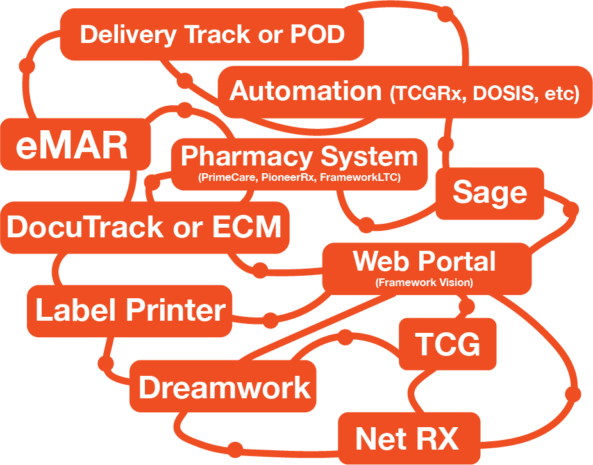 Delivery Track or POD

Automation (TCGRx, DOSIS, etc)

eMAR

Pharmacy System
(PrimeCare, PioneerRx, FrameworkLTC)

Sage

DocuTrack or ECM

Web Portal
(Framework Vision)

Label Printer

TCG

Dreamwork

Net RX